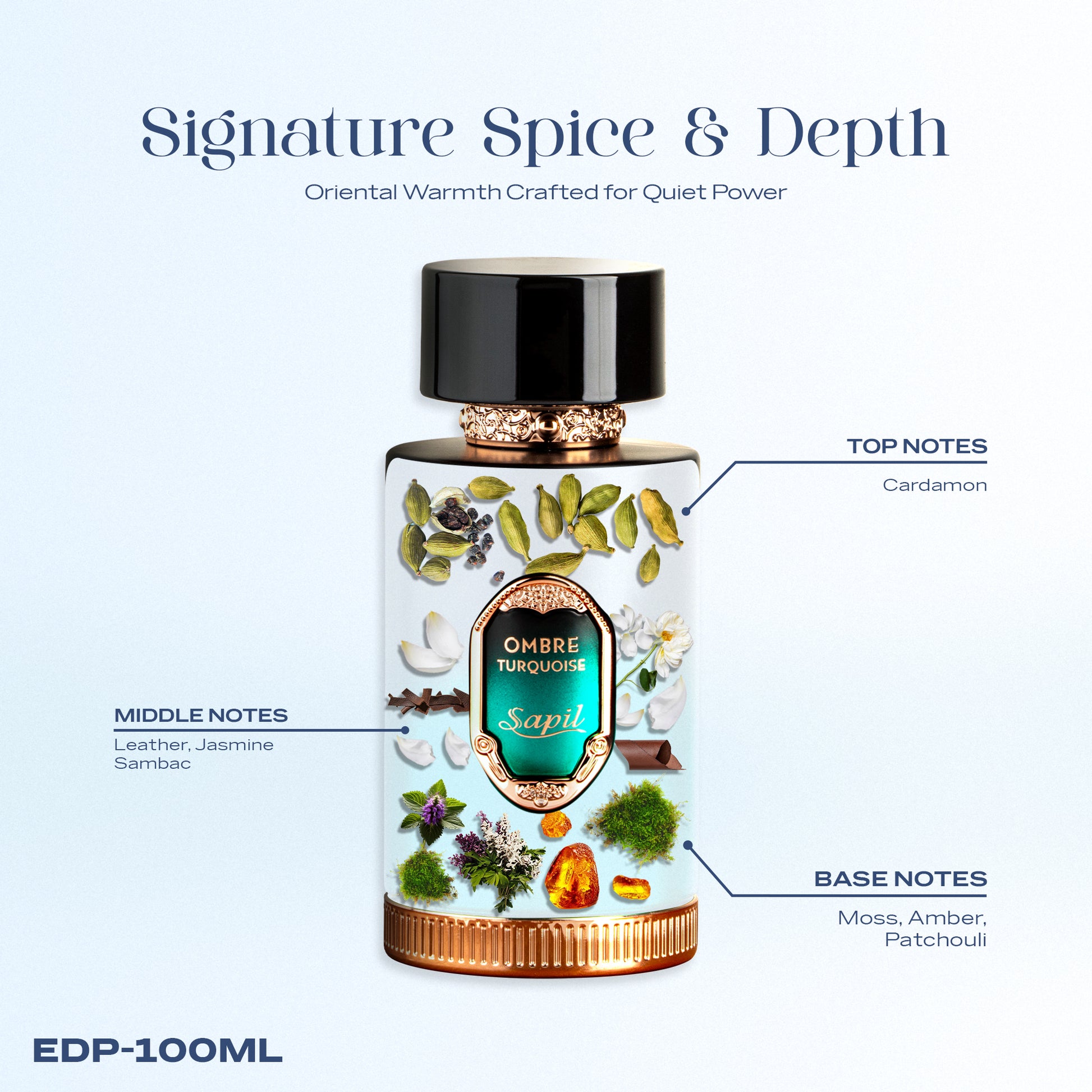 Signature Spice & Depth

Oriental Warmth Crafted for Quiet Power

TOP NOTES

Cardamon

OMBRE TURQUOISE

Sapil

MIDDLE NOTES

Leather, Jasmine Sambac

BASE NOTES

Moss, Amber, Patchouli

EDP-100ML